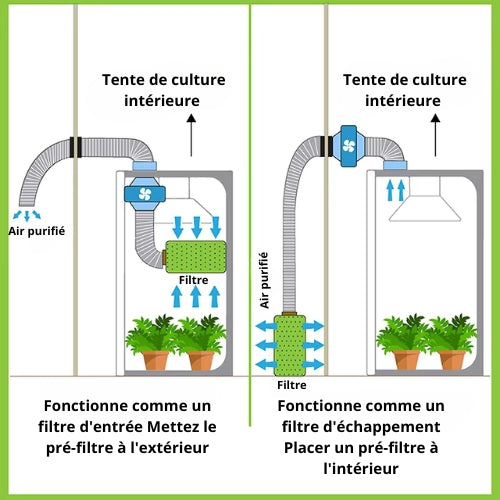 Tente de culture intérieure

Air purifié

Filtre

Fonctionne comme un filtre d'entrée Mettez le pré-filtre à l'extérieur

Tente de culture intérieure

Air purifié

Filtre

Fonctionne comme un filtre d'échappement Placer un pré-filtre à l'intérieur