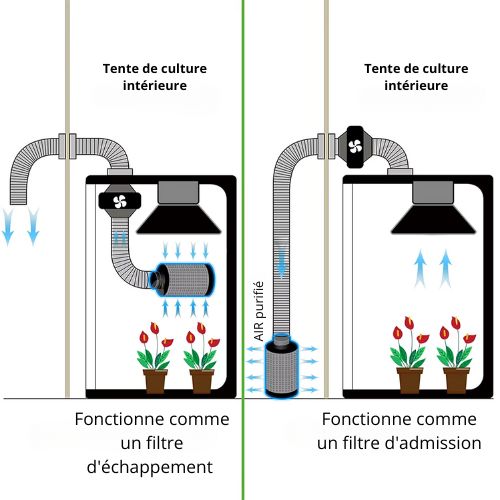 Tente de culture intérieure

Fonctionne comme un filtre d'échappement

Tente de culture intérieure

AIR purifié

Fonctionne comme un filtre d'admission