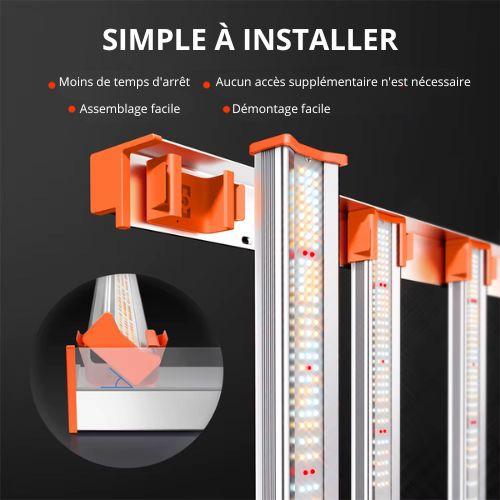 SIMPLE À INSTALLER

Moins de temps d'arrêt
Aucun accès supplémentaire n'est nécessaire
Assemblage facile
Démontage facile