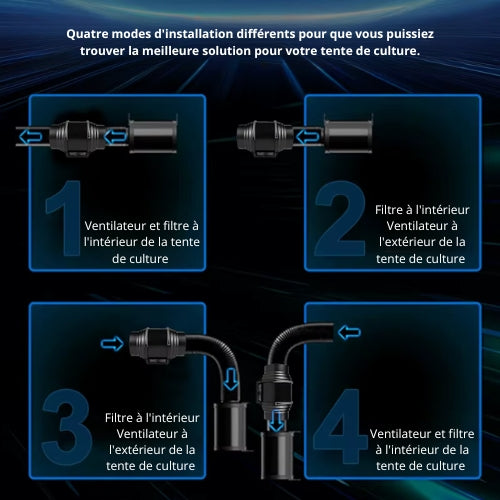 Quatre modes d'installation différents pour que vous puissiez trouver la meilleure solution pour votre tente de culture.

1

Ventilateur et filtre à l'intérieur de la tente de culture

2

Filtre à l'intérieur Ventilateur à l'extérieur de la tente de culture

3

Filtre à l'intérieur Ventilateur à l'extérieur de la tente de culture

4

Ventilateur et filtre à l'intérieur de la tente de culture